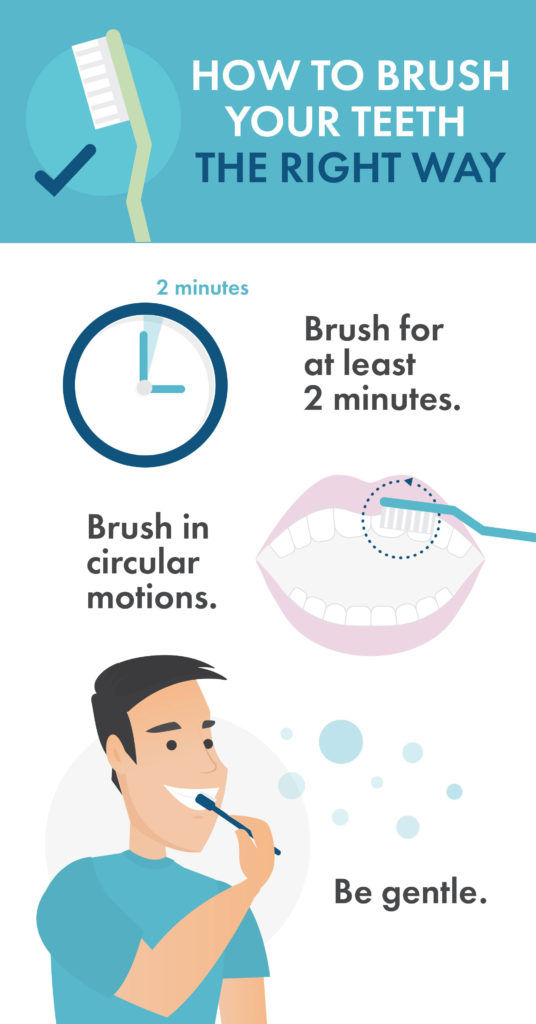 HOW TO BRUSH YOUR TEETH THE RIGHT WAY

2 minutes

Brush for at least 2 minutes.

Brush in circular motions.

Be gentle.