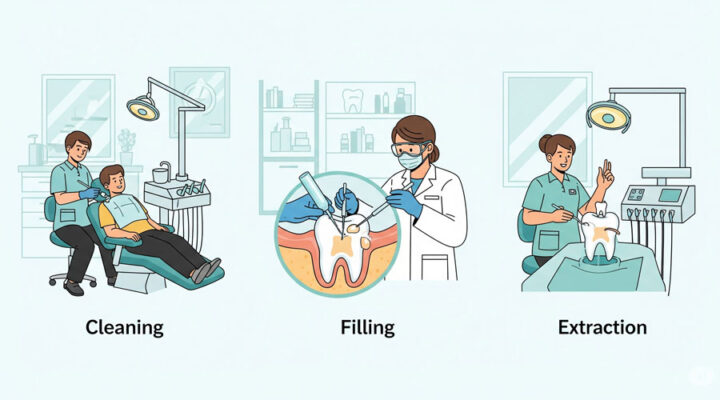 Cleaning

Filling

Extraction